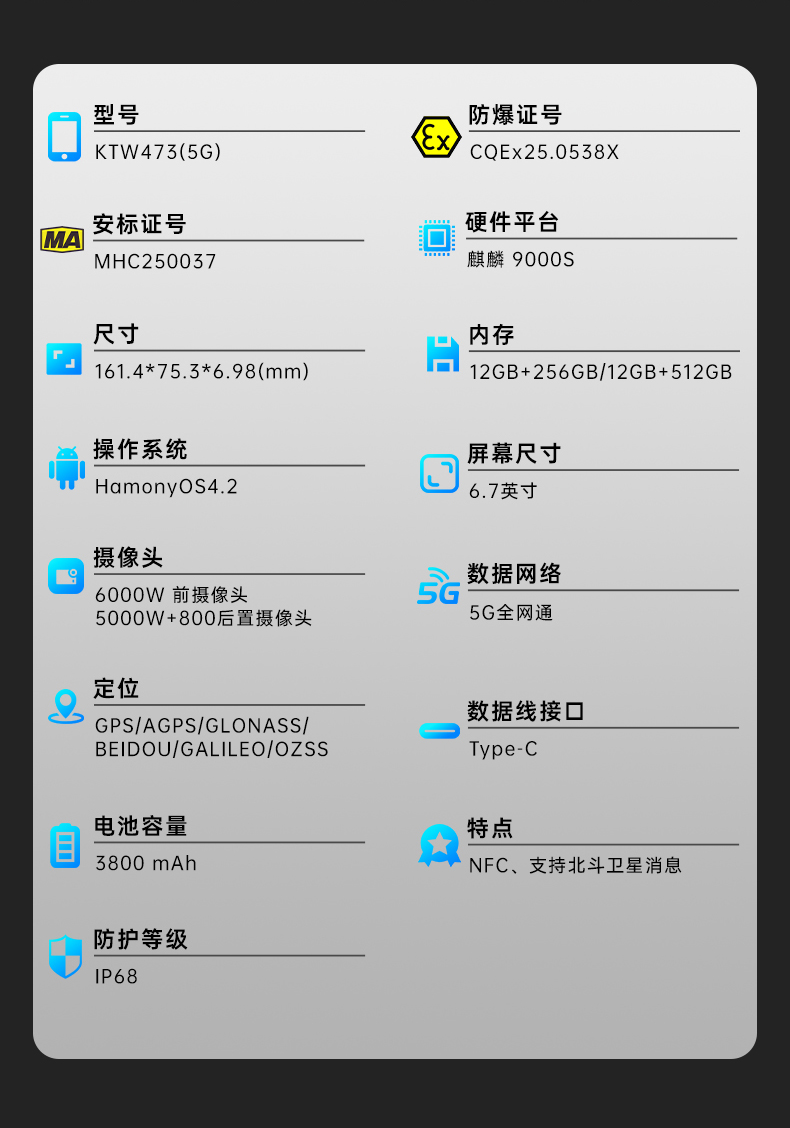 型号
KTW473(5G)

MA

安标证号
MHC250037

尺寸
161.4*75.3*6.98(mm)

操作系统
HamonyOS4.2

摄像头
6000W 前摄像头
5000W+800后置摄像头

定位
GPS/AGPS/GLONASS/
BEIDOU/GALILEO/OZSS

电池容量
3800 mAh

防护等级
IP68

Ex

防爆证号
CQEx25.0538X

硬件平台
麒麟 9000S

内存
12GB+256GB/12GB+512GB

屏幕尺寸
6.7英寸

5G

数据网络
5G全网通

数据线接口
Type-C

特点
NFC、支持北斗卫星消息